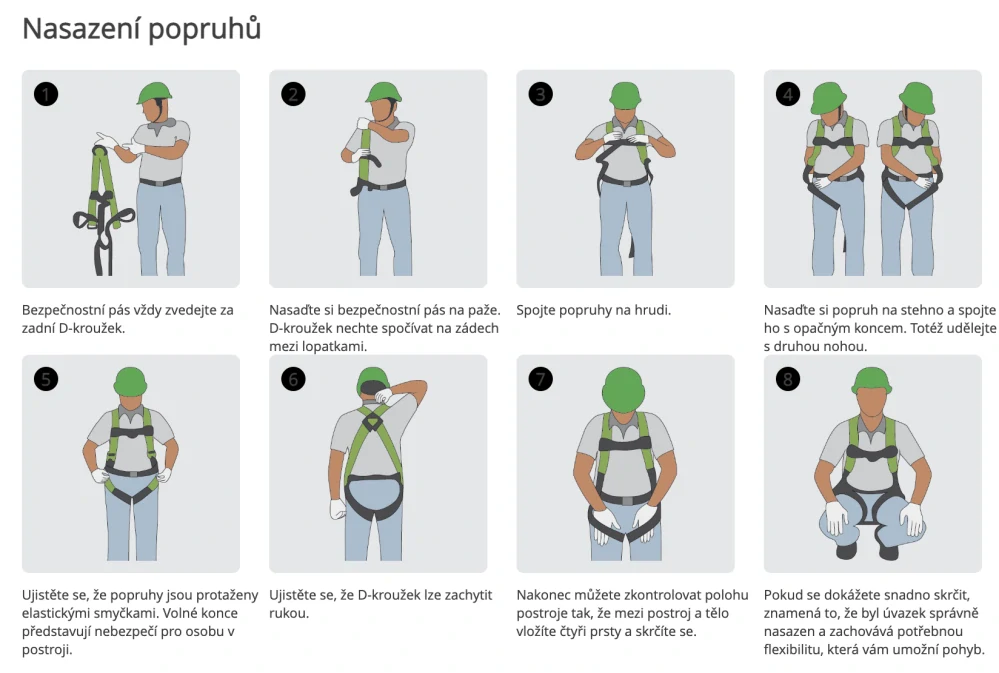 Nasazení popruhů

1

Bezpečnostní pás vždy zvedejte za zadní D-kroužek.

2

Nasaďte si bezpečnostní pás na paže. D-kroužek nechte spočívat na zádech mezi lopatkami.

3

Spojte popruhy na hrudi.

4

Nasaďte si popruh na stehno a spojte ho s opačným koncem. Totéž udělejte s druhou nohou.

5

Ujistěte se, že popruhy jsou protaženy elastickými smyčkami. Volné konce představují nebezpečí pro osobu v postroji.

6

Ujistěte se, že D-kroužek lze zachytit rukou.

7

Nakonec můžete zkontrolovat polohu postroje tak, že mezi postroj a tělo vložíte čtyři prsty a skrčíte se.

8

Pokud se dokážete snadno skrčit, znamená to, že byl úvazek správně nasazen a zachovává potřebnou flexibilitu, která vám umožní pohyb.